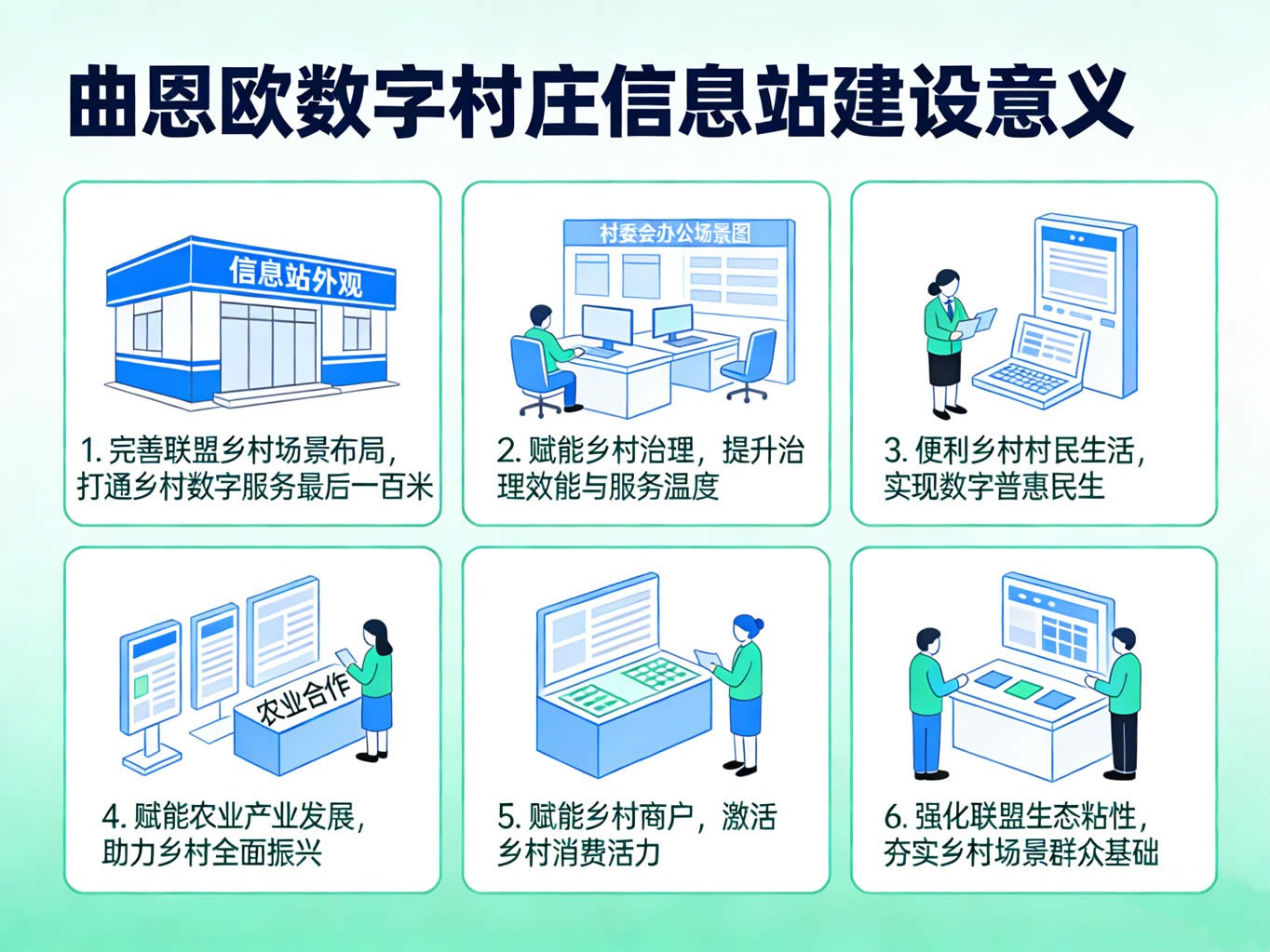 曲恩欧数字村庄信息站建设意义

信息站外观

1. 完善联盟乡村场景布局，打通乡村数字服务最后一百米

村委会办公场景图

2. 赋能乡村治理，提升治理效能与服务温度

3. 便利乡村村民生活，实现数字普惠民生

农业合作

4. 赋能农业产业发展，助力乡村全面振兴

5. 赋能乡村商户，激活乡村消费活力

6. 强化联盟生态粘性，夯实乡村场景群众基础